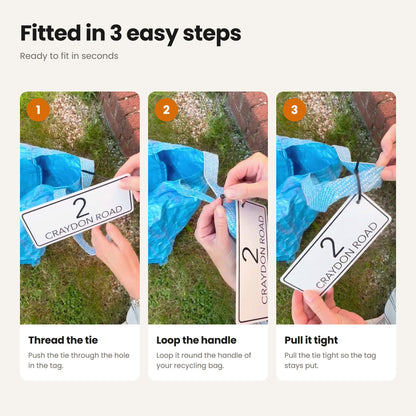 Fitted in 3 easy steps

Ready to fit in seconds

1

2

CRAYDON ROAD

Thread the tie

Push the tie through the hole in the tag.

2

2

CRAYDON ROAD

Loop the handle

Loop it round the handle of your recycling bag.

3

2

CRAYDON ROAD

Pull it tight

Pull the tie tight so the tag stays put.